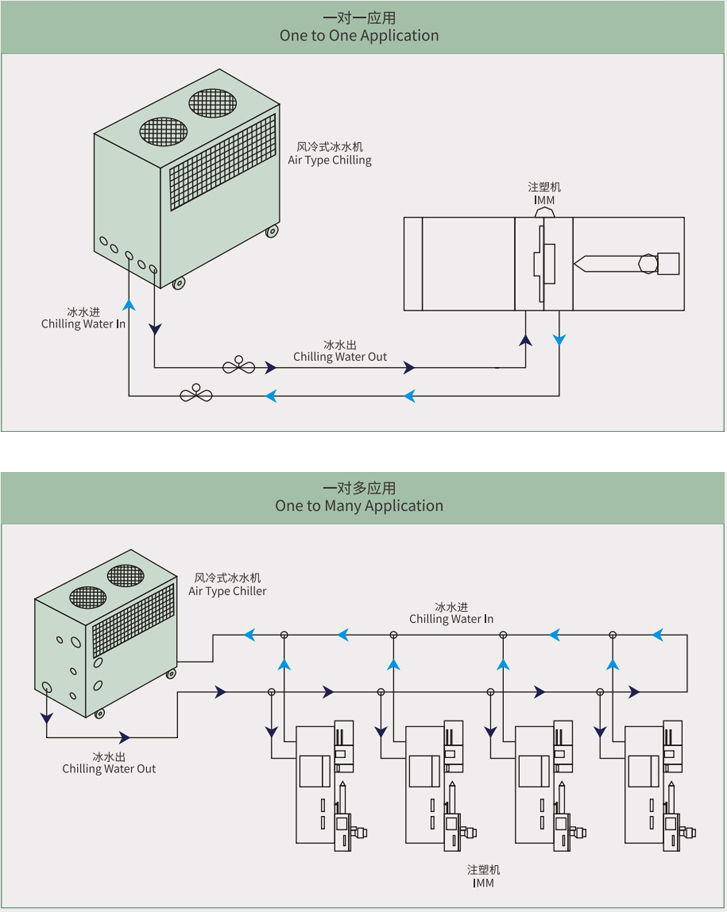 一对一应用
One to One Application

风冷式冰水机
Air Type Chilling

注塑机
IMM

冰水进
Chilling Water In

冰水出
Chilling Water Out

一对多应用
One to Many Application

风冷式冰水机
Air Type Chiller

冰水进
Chilling Water In

冰水出
Chilling Water Out

注塑机
IMM