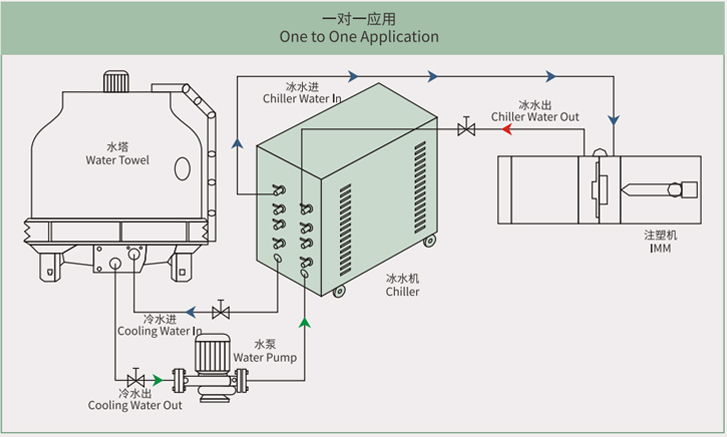 一对一应用
One to One Application

冰水进
Chiller Water In

冰水出
Chiller Water Out

水塔
Water Towel

注塑机
IMM

冰水机
Chiller

冷水进
Cooling Water In

水泵
Water Pump

冷水出
Cooling Water Out